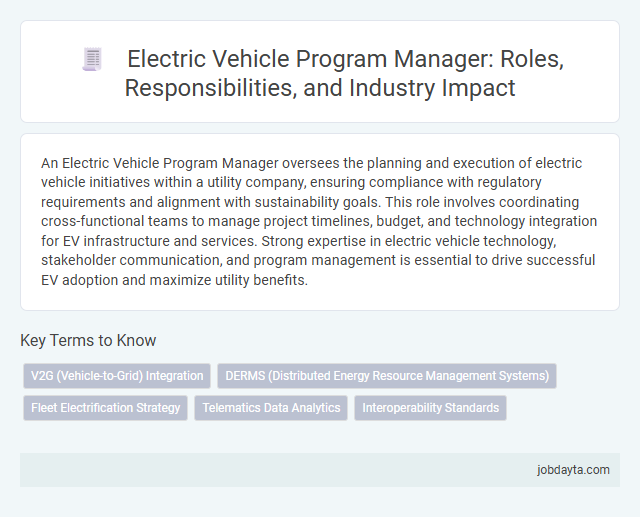 Electric Vehicle Program Manager: Roles, Responsibilities, and Industry Impact

An Electric Vehicle Program Manager oversees the planning and execution of electric vehicle initiatives within a utility company, ensuring compliance with regulatory requirements and alignment with sustainability goals. This role involves coordinating cross-functional teams to manage project timelines, budget, and technology integration for EV infrastructure and services. Strong expertise in electric vehicle technology, stakeholder communication, and program management is essential to drive successful EV adoption and maximize utility benefits.

Key Terms to Know

V2G (Vehicle-to-Grid) Integration

DERMS (Distributed Energy Resource Management Systems)

Fleet Electrification Strategy

Telematics Data Analytics

Interoperability Standards

jobdayta.com