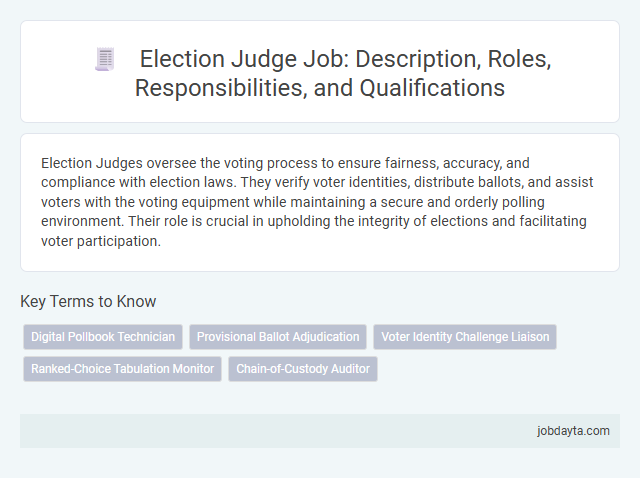 Election Judge Job: Description, Roles, Responsibilities, and Qualifications

Election Judges oversee the voting process to ensure fairness, accuracy, and compliance with election laws. They verify voter identities, distribute ballots, and assist voters with the voting equipment while maintaining a secure and orderly polling environment. Their role is crucial in upholding the integrity of elections and facilitating voter participation.

Key Terms to Know

Digital Pollbook Technician
Provisional Ballot Adjudication
Voter Identity Challenge Liaison
Ranked-Choice Tabulation Monitor
Chain-of-Custody Auditor

jobdayta.com