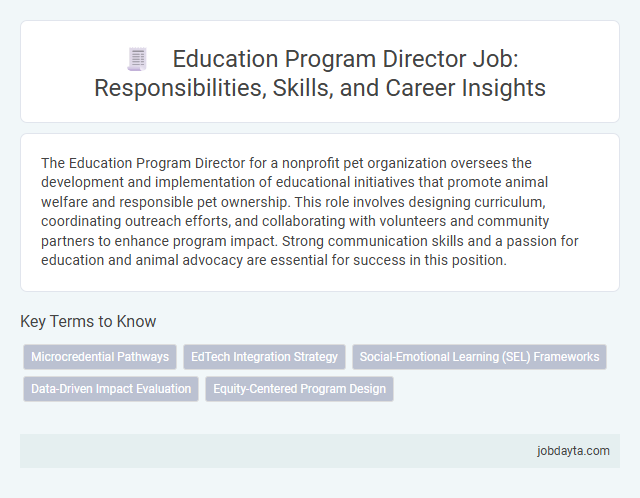 Education Program Director Job: Responsibilities, Skills, and Career Insights

The Education Program Director for a nonprofit pet organization oversees the development and implementation of educational initiatives that promote animal welfare and responsible pet ownership. This role involves designing curriculum, coordinating outreach efforts, and collaborating with volunteers and community partners to enhance program impact. Strong communication skills and a passion for education and animal advocacy are essential for success in this position.

Key Terms to Know

Microcredential Pathways
EdTech Integration Strategy
Social-Emotional Learning (SEL) Frameworks
Data-Driven Impact Evaluation
Equity-Centered Program Design

jobdayta.com