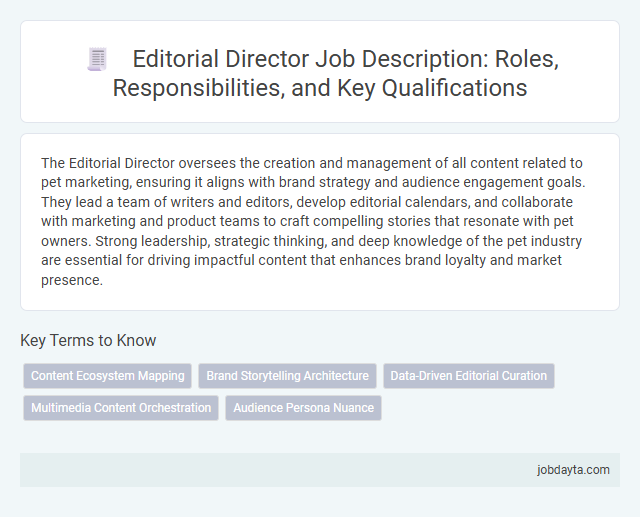 Editorial Director Job Description: Roles, Responsibilities, and Key Qualifications

The Editorial Director oversees the creation and management of all content related to pet marketing, ensuring it aligns with brand strategy and audience engagement goals. They lead a team of writers and editors, develop editorial calendars, and collaborate with marketing and product teams to craft compelling stories that resonate with pet owners. Strong leadership, strategic thinking, and deep knowledge of the pet industry are essential for driving impactful content that enhances brand loyalty and market presence.

Key Terms to Know

Content Ecosystem Mapping
Brand Storytelling Architecture
Data-Driven Editorial Curation
Multimedia Content Orchestration
Audience Persona Nuance

jobdayta.com