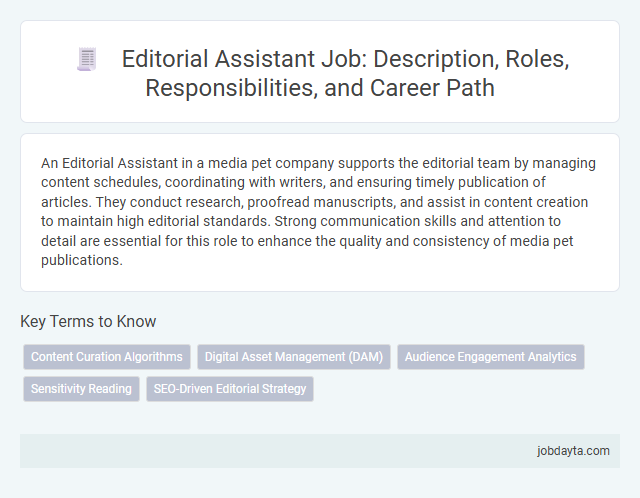 Editorial Assistant Job: Description, Roles, Responsibilities, and Career Path

An Editorial Assistant in a media pet company supports the editorial team by managing content schedules, coordinating with writers, and ensuring timely publication of articles. They conduct research, proofread manuscripts, and assist in content creation to maintain high editorial standards. Strong communication skills and attention to detail are essential for this role to enhance the quality and consistency of media pet publications.

Key Terms to Know

Content Curation Algorithms
Digital Asset Management (DAM)
Audience Engagement Analytics
Sensitivity Reading
SEO-Driven Editorial Strategy

jobdayta.com