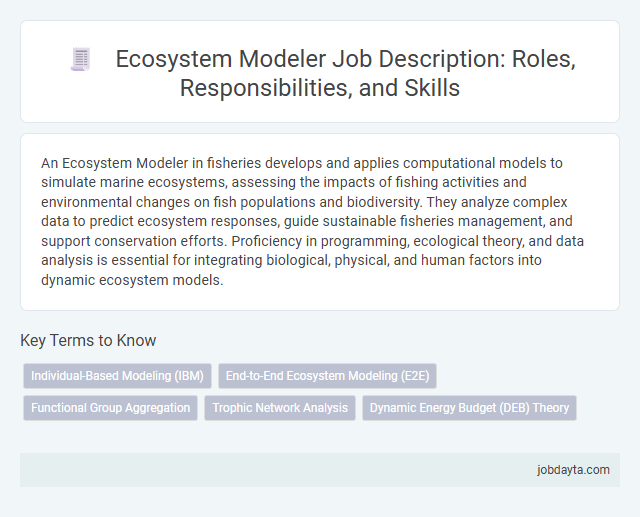 Ecosystem Modeler Job Description: Roles, Responsibilities, and Skills

An Ecosystem Modeler in fisheries develops and applies computational models to simulate marine ecosystems, assessing the impacts of fishing activities and environmental changes on fish populations and biodiversity. They analyze complex data to predict ecosystem responses, guide sustainable fisheries management, and support conservation efforts. Proficiency in programming, ecological theory, and data analysis is essential for integrating biological, physical, and human factors into dynamic ecosystem models.

Key Terms to Know

Individual-Based Modeling (IBM)
End-to-End Ecosystem Modeling (E2E)
Functional Group Aggregation
Trophic Network Analysis
Dynamic Energy Budget (DEB) Theory

jobdayta.com