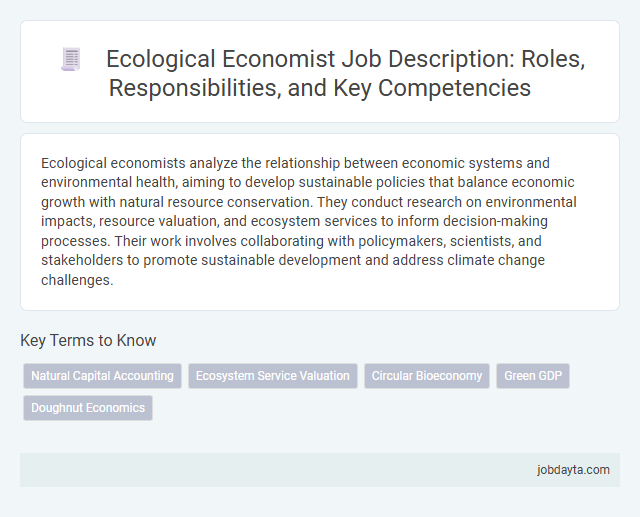 Ecological Economist Job Description: Roles, Responsibilities, and Key Competencies

Ecological economists analyze the relationship between economic systems and environmental health, aiming to develop sustainable policies that balance economic growth with natural resource conservation. They conduct research on environmental impacts, resource valuation, and ecosystem services to inform decision-making processes. Their work involves collaborating with policymakers, scientists, and stakeholders to promote sustainable development and address climate change challenges.

Key Terms to Know

Natural Capital Accounting
Ecosystem Service Valuation
Circular Bioeconomy
Green GDP
Doughnut Economics

jobdayta.com