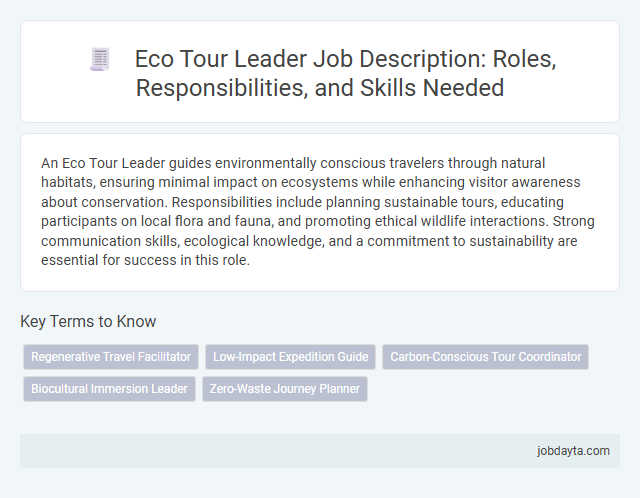 Eco Tour Leader Job Description: Roles, Responsibilities, and Skills Needed

An Eco Tour Leader guides environmentally conscious travelers through natural habitats, ensuring minimal impact on ecosystems while enhancing visitor awareness about conservation. Responsibilities include planning sustainable tours, educating participants on local flora and fauna, and promoting ethical wildlife interactions. Strong communication skills, ecological knowledge, and a commitment to sustainability are essential for success in this role.

Key Terms to Know

Regenerative Travel Facilitator

Low-Impact Expedition Guide

Carbon-Conscious Tour Coordinator

Biocultural Immersion Leader

Zero-Waste Journey Planner

jobdayta.com