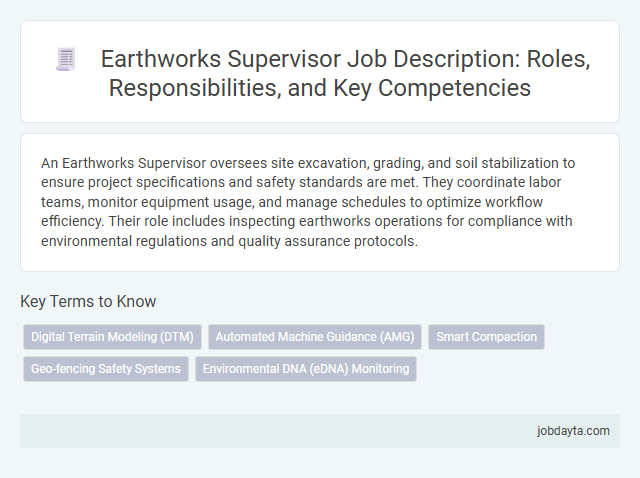 Earthworks Supervisor Job Description: Roles, Responsibilities, and Key Competencies

An Earthworks Supervisor oversees site excavation, grading, and soil stabilization to ensure project specifications and safety standards are met. They coordinate labor teams, monitor equipment usage, and manage schedules to optimize workflow efficiency. Their role includes inspecting earthworks operations for compliance with environmental regulations and quality assurance protocols.

Key Terms to Know

Digital Terrain Modeling (DTM)

Automated Machine Guidance (AMG)

Smart Compaction

Geo-fencing Safety Systems

Environmental DNA (eDNA) Monitoring

jobdayta.com