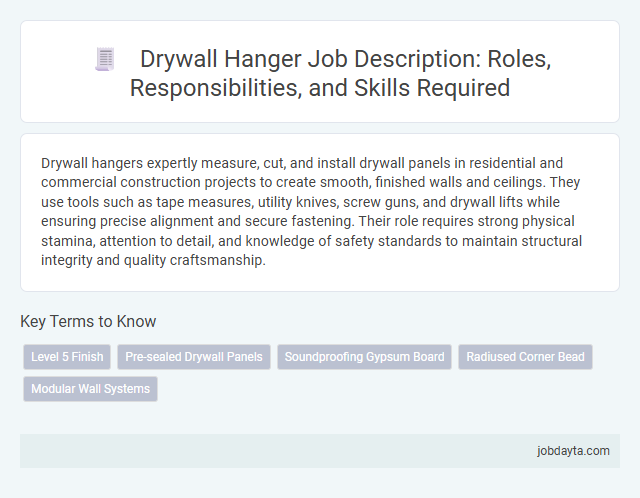 Drywall Hanger Job Description: Roles, Responsibilities, and Skills Required

Drywall hangers expertly measure, cut, and install drywall panels in residential and commercial construction projects to create smooth, finished walls and ceilings. They use tools such as tape measures, utility knives, screw guns, and drywall lifts while ensuring precise alignment and secure fastening. Their role requires strong physical stamina, attention to detail, and knowledge of safety standards to maintain structural integrity and quality craftsmanship.

Key Terms to Know

Level 5 Finish

Pre-sealed Drywall Panels

Soundproofing Gypsum Board

Radiused Corner Bead

Modular Wall Systems

jobdayta.com