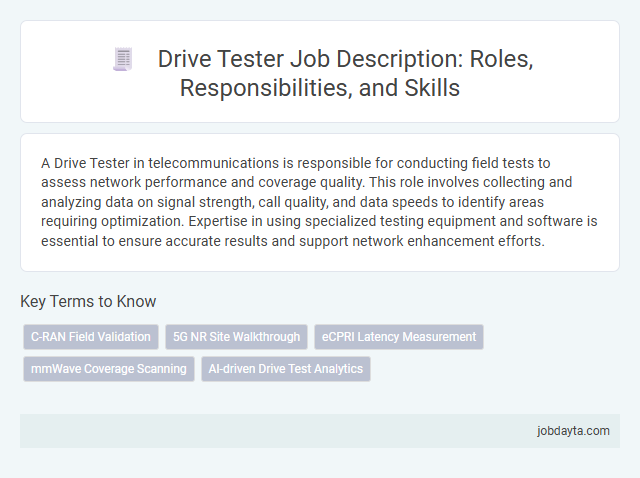 Drive Tester Job Description: Roles, Responsibilities, and Skills

A Drive Tester in telecommunications is responsible for conducting field tests to assess network performance and coverage quality. This role involves collecting and analyzing data on signal strength, call quality, and data speeds to identify areas requiring optimization. Expertise in using specialized testing equipment and software is essential to ensure accurate results and support network enhancement efforts.

Key Terms to Know

C-RAN Field Validation
5G NR Site Walkthrough
eCPRI Latency Measurement
mmWave Coverage Scanning
AI-driven Drive Test Analytics

jobdayta.com