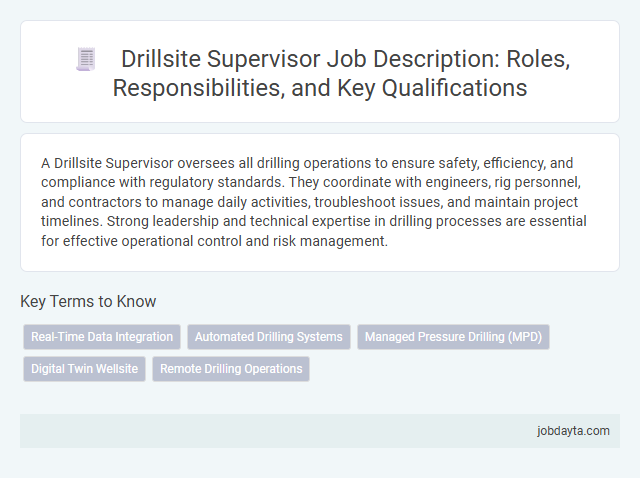 Drillsite Supervisor Job Description: Roles, Responsibilities, and Key Qualifications

A Drillsite Supervisor oversees all drilling operations to ensure safety, efficiency, and compliance with regulatory standards. They coordinate with engineers, rig personnel, and contractors to manage daily activities, troubleshoot issues, and maintain project timelines. Strong leadership and technical expertise in drilling processes are essential for effective operational control and risk management.

Key Terms to Know

Real-Time Data Integration

Automated Drilling Systems

Managed Pressure Drilling (MPD)

Digital Twin Wellsite

Remote Drilling Operations

jobdayta.com