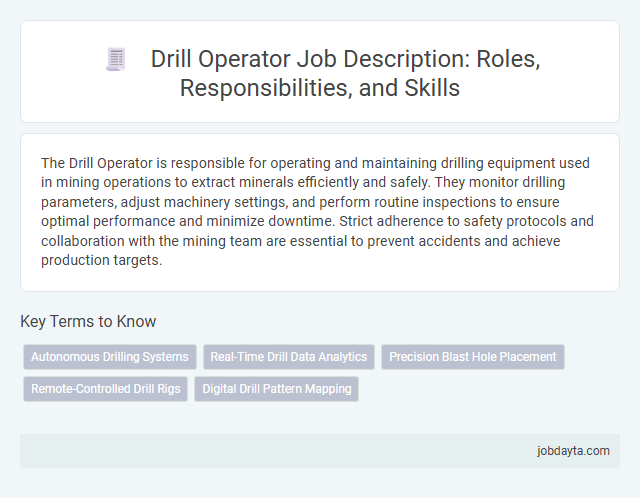 Drill Operator Job Description: Roles, Responsibilities, and Skills

The Drill Operator is responsible for operating and maintaining drilling equipment used in mining operations to extract minerals efficiently and safely. They monitor drilling parameters, adjust machinery settings, and perform routine inspections to ensure optimal performance and minimize downtime. Strict adherence to safety protocols and collaboration with the mining team are essential to prevent accidents and achieve production targets.

Key Terms to Know

Autonomous Drilling Systems
Real-Time Drill Data Analytics
Precision Blast Hole Placement
Remote-Controlled Drill Rigs
Digital Drill Pattern Mapping

jobdayta.com