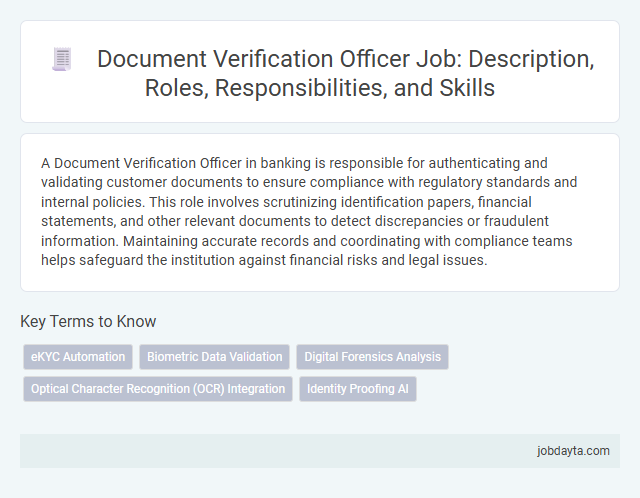 Document Verification Officer Job: Description, Roles, Responsibilities, and Skills

A Document Verification Officer in banking is responsible for authenticating and validating customer documents to ensure compliance with regulatory standards and internal policies. This role involves scrutinizing identification papers, financial statements, and other relevant documents to detect discrepancies or fraudulent information. Maintaining accurate records and coordinating with compliance teams helps safeguard the institution against financial risks and legal issues.

Key Terms to Know

eKYC Automation
Biometric Data Validation
Digital Forensics Analysis
Optical Character Recognition (OCR) Integration
Identity Proofing AI

jobdayta.com