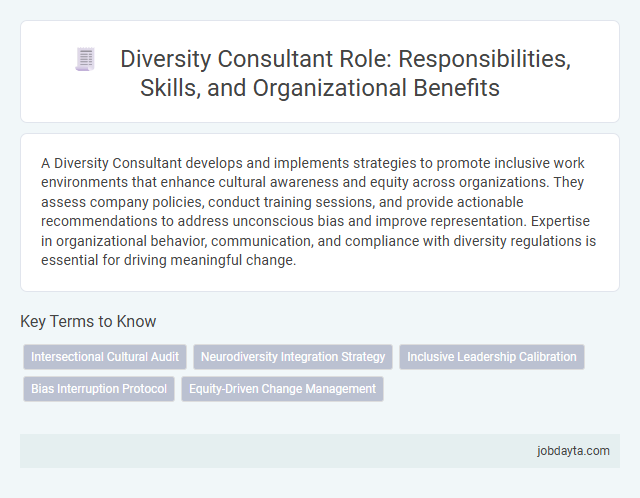 Diversity Consultant Role: Responsibilities, Skills, and Organizational Benefits

A Diversity Consultant develops and implements strategies to promote inclusive work environments that enhance cultural awareness and equity across organizations. They assess company policies, conduct training sessions, and provide actionable recommendations to address unconscious bias and improve representation. Expertise in organizational behavior, communication, and compliance with diversity regulations is essential for driving meaningful change.

Key Terms to Know

Intersectional Cultural Audit
Neurodiversity Integration Strategy
Inclusive Leadership Calibration
Bias Interruption Protocol
Equity-Driven Change Management

jobdayta.com