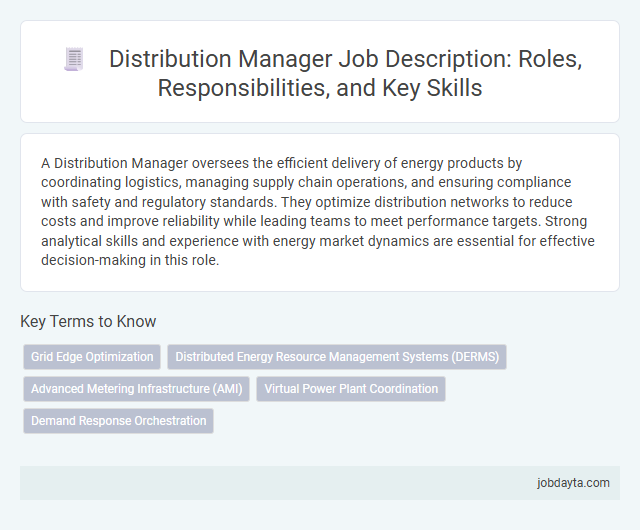 Distribution Manager Job Description: Roles, Responsibilities, and Key Skills

A Distribution Manager oversees the efficient delivery of energy products by coordinating logistics, managing supply chain operations, and ensuring compliance with safety and regulatory standards. They optimize distribution networks to reduce costs and improve reliability while leading teams to meet performance targets. Strong analytical skills and experience with energy market dynamics are essential for effective decision-making in this role.

Key Terms to Know

Grid Edge Optimization

Distributed Energy Resource Management Systems (DERMS)

Advanced Metering Infrastructure (AMI)

Virtual Power Plant Coordination

Demand Response Orchestration

jobdayta.com