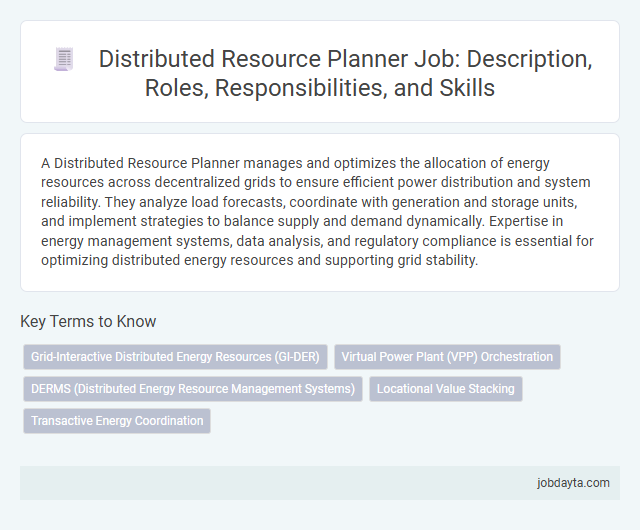 Distributed Resource Planner Job: Description, Roles, Responsibilities, and Skills

A Distributed Resource Planner manages and optimizes the allocation of energy resources across decentralized grids to ensure efficient power distribution and system reliability. They analyze load forecasts, coordinate with generation and storage units, and implement strategies to balance supply and demand dynamically. Expertise in energy management systems, data analysis, and regulatory compliance is essential for optimizing distributed energy resources and supporting grid stability.

Key Terms to Know

Grid-Interactive Distributed Energy Resources (GI-DER)

Virtual Power Plant (VPP) Orchestration

DERMS (Distributed Energy Resource Management Systems)

Locational Value Stacking

Transactive Energy Coordination

jobdayta.com