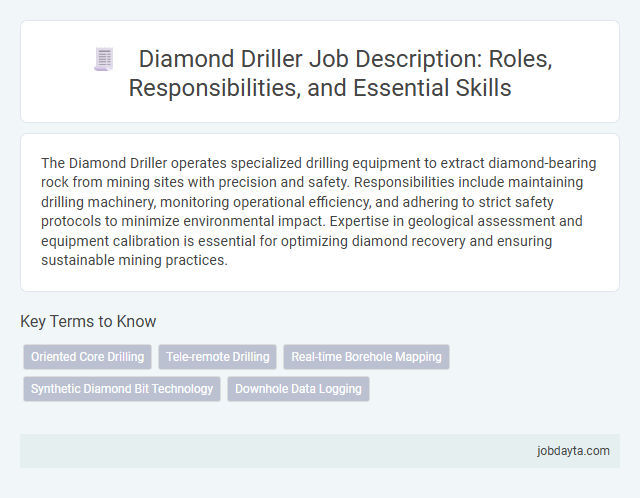 Diamond Driller Job Description: Roles, Responsibilities, and Essential Skills

The Diamond Driller operates specialized drilling equipment to extract diamond-bearing rock from mining sites with precision and safety. Responsibilities include maintaining drilling machinery, monitoring operational efficiency, and adhering to strict safety protocols to minimize environmental impact. Expertise in geological assessment and equipment calibration is essential for optimizing diamond recovery and ensuring sustainable mining practices.

Key Terms to Know

Oriented Core Drilling

Tele-remote Drilling

Real-time Borehole Mapping

Synthetic Diamond Bit Technology

Downhole Data Logging

jobdayta.com