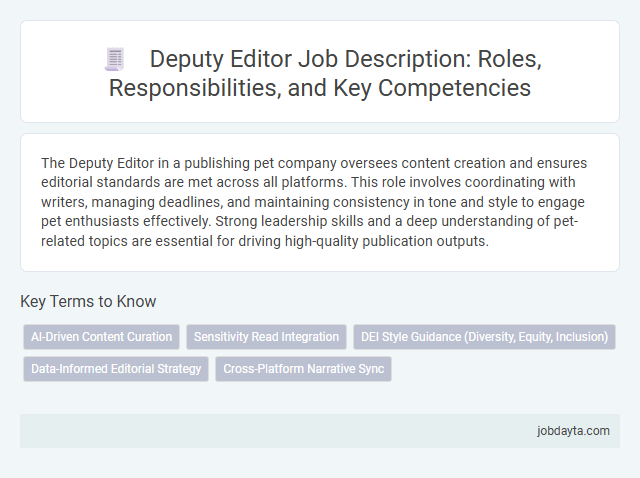 Deputy Editor Job Description: Roles, Responsibilities, and Key Competencies

The Deputy Editor in a publishing pet company oversees content creation and ensures editorial standards are met across all platforms. This role involves coordinating with writers, managing deadlines, and maintaining consistency in tone and style to engage pet enthusiasts effectively. Strong leadership skills and a deep understanding of pet-related topics are essential for driving high-quality publication outputs.

Key Terms to Know

AI-Driven Content Curation

Sensitivity Read Integration

DEI Style Guidance (Diversity, Equity, Inclusion)

Data-Informed Editorial Strategy

Cross-Platform Narrative Sync

jobdayta.com