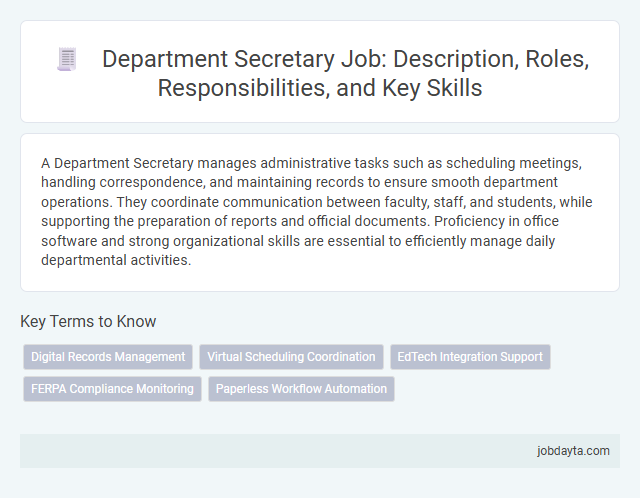 Department Secretary Job: Description, Roles, Responsibilities, and Key Skills

A Department Secretary manages administrative tasks such as scheduling meetings, handling correspondence, and maintaining records to ensure smooth department operations. They coordinate communication between faculty, staff, and students, while supporting the preparation of reports and official documents. Proficiency in office software and strong organizational skills are essential to efficiently manage daily departmental activities.

Key Terms to Know

Digital Records Management

Virtual Scheduling Coordination

EdTech Integration Support

FERPA Compliance Monitoring

Paperless Workflow Automation

jobdayta.com