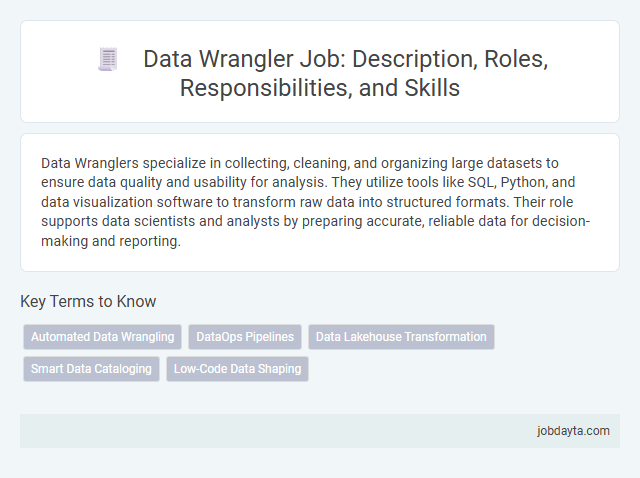 Data Wrangler Job: Description, Roles, Responsibilities, and Skills

Data Wranglers specialize in collecting, cleaning, and organizing large datasets to ensure data quality and usability for analysis. They utilize tools like SQL, Python, and data visualization software to transform raw data into structured formats. Their role supports data scientists and analysts by preparing accurate, reliable data for decision-making and reporting.

Key Terms to Know

Automated Data Wrangling

DataOps Pipelines

Data Lakehouse Transformation

Smart Data Cataloging

Low-Code Data Shaping

jobdayta.com