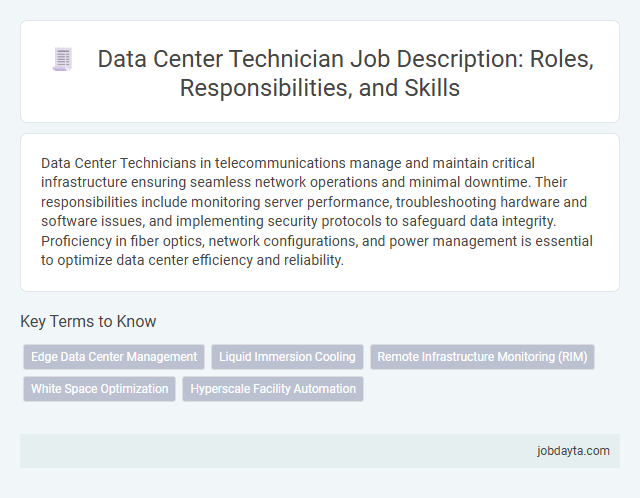 Data Center Technician Job Description: Roles, Responsibilities, and Skills

Data Center Technicians in telecommunications manage and maintain critical infrastructure ensuring seamless network operations and minimal downtime. Their responsibilities include monitoring server performance, troubleshooting hardware and software issues, and implementing security protocols to safeguard data integrity. Proficiency in fiber optics, network configurations, and power management is essential to optimize data center efficiency and reliability.

Key Terms to Know

Edge Data Center Management
Liquid Immersion Cooling
Remote Infrastructure Monitoring (RIM)
White Space Optimization
Hyperscale Facility Automation

jobdayta.com