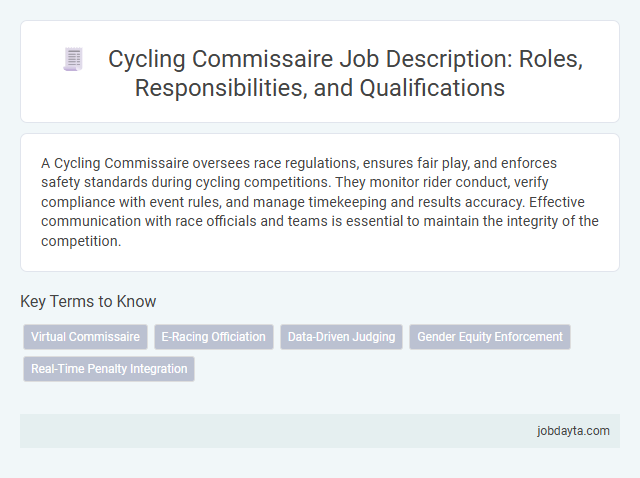 Cycling Commissaire Job Description: Roles, Responsibilities, and Qualifications

A Cycling Commissaire oversees race regulations, ensures fair play, and enforces safety standards during cycling competitions. They monitor rider conduct, verify compliance with event rules, and manage timekeeping and results accuracy. Effective communication with race officials and teams is essential to maintain the integrity of the competition.

Key Terms to Know

Virtual Commissaire
E-Racing Officiation
Data-Driven Judging
Gender Equity Enforcement
Real-Time Penalty Integration

jobdayta.com