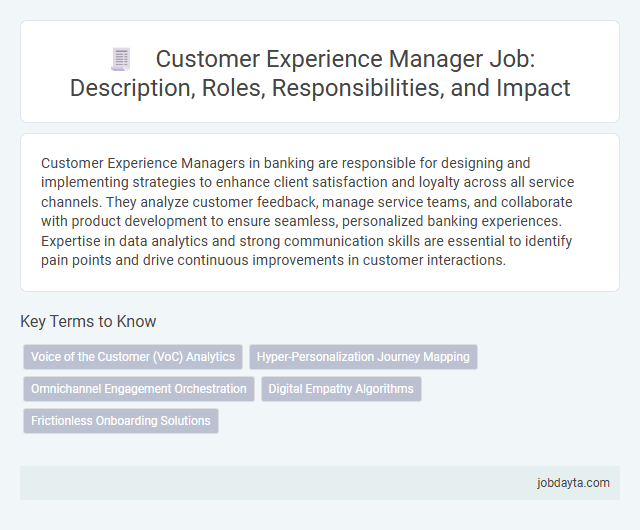 Customer Experience Manager Job: Description, Roles, Responsibilities, and Impact

Customer Experience Managers in banking are responsible for designing and implementing strategies to enhance client satisfaction and loyalty across all service channels. They analyze customer feedback, manage service teams, and collaborate with product development to ensure seamless, personalized banking experiences. Expertise in data analytics and strong communication skills are essential to identify pain points and drive continuous improvements in customer interactions.

Key Terms to Know

Voice of the Customer (VoC) Analytics

Hyper-Personalization Journey Mapping

Omnichannel Engagement Orchestration

Digital Empathy Algorithms

Frictionless Onboarding Solutions

jobdayta.com