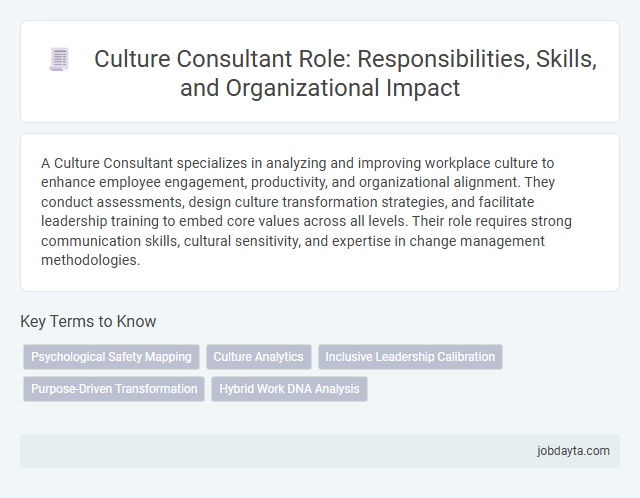 Culture Consultant Role: Responsibilities, Skills, and Organizational Impact

A Culture Consultant specializes in analyzing and improving workplace culture to enhance employee engagement, productivity, and organizational alignment. They conduct assessments, design culture transformation strategies, and facilitate leadership training to embed core values across all levels. Their role requires strong communication skills, cultural sensitivity, and expertise in change management methodologies.

Key Terms to Know

Psychological Safety Mapping
Culture Analytics
Inclusive Leadership Calibration
Purpose-Driven Transformation
Hybrid Work DNA Analysis

jobdayta.com