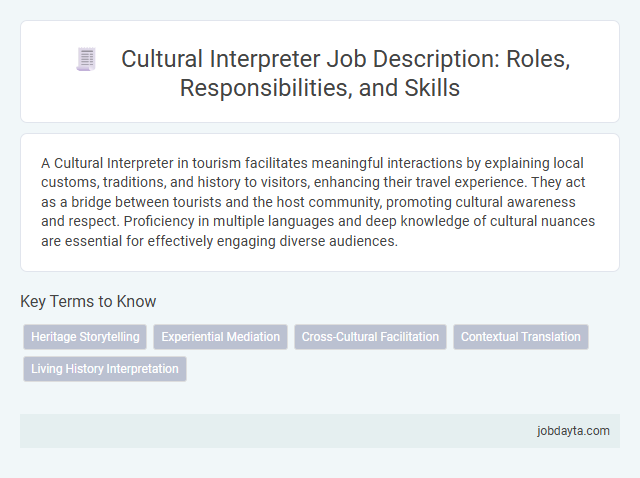 Cultural Interpreter Job Description: Roles, Responsibilities, and Skills

A Cultural Interpreter in tourism facilitates meaningful interactions by explaining local customs, traditions, and history to visitors, enhancing their travel experience. They act as a bridge between tourists and the host community, promoting cultural awareness and respect. Proficiency in multiple languages and deep knowledge of cultural nuances are essential for effectively engaging diverse audiences.

Key Terms to Know

Heritage Storytelling

Experiential Mediation

Cross-Cultural Facilitation

Contextual Translation

Living History Interpretation

jobdayta.com