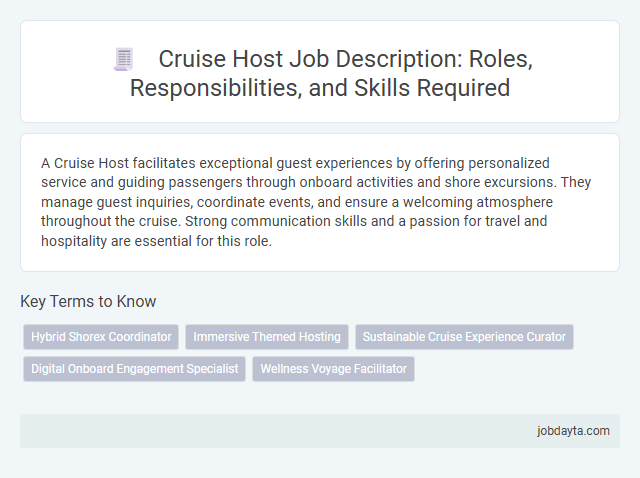 Cruise Host Job Description: Roles, Responsibilities, and Skills Required

A Cruise Host facilitates exceptional guest experiences by offering personalized service and guiding passengers through onboard activities and shore excursions. They manage guest inquiries, coordinate events, and ensure a welcoming atmosphere throughout the cruise. Strong communication skills and a passion for travel and hospitality are essential for this role.

Key Terms to Know

Hybrid Shorex Coordinator

Immersive Themed Hosting

Sustainable Cruise Experience Curator

Digital Onboard Engagement Specialist

Wellness Voyage Facilitator

jobdayta.com