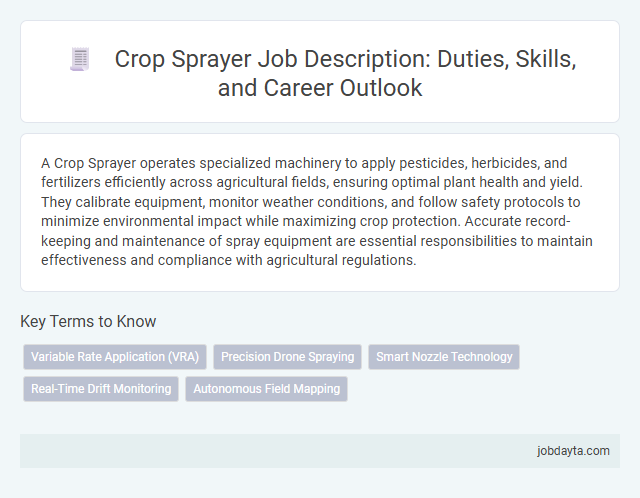 Crop Sprayer Job Description: Duties, Skills, and Career Outlook

A Crop Sprayer operates specialized machinery to apply pesticides, herbicides, and fertilizers efficiently across agricultural fields, ensuring optimal plant health and yield. They calibrate equipment, monitor weather conditions, and follow safety protocols to minimize environmental impact while maximizing crop protection. Accurate record-keeping and maintenance of spray equipment are essential responsibilities to maintain effectiveness and compliance with agricultural regulations.

Key Terms to Know

Variable Rate Application (VRA)
Precision Drone Spraying
Smart Nozzle Technology
Real-Time Drift Monitoring
Autonomous Field Mapping

jobdayta.com