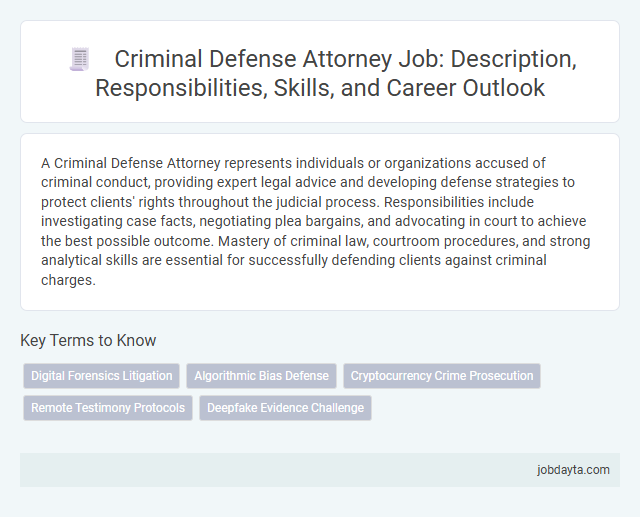 Criminal Defense Attorney Job: Description, Responsibilities, Skills, and Career Outlook

A Criminal Defense Attorney represents individuals or organizations accused of criminal conduct, providing expert legal advice and developing defense strategies to protect clients' rights throughout the judicial process. Responsibilities include investigating case facts, negotiating plea bargains, and advocating in court to achieve the best possible outcome. Mastery of criminal law, courtroom procedures, and strong analytical skills are essential for successfully defending clients against criminal charges.

Key Terms to Know

Digital Forensics Litigation

Algorithmic Bias Defense

Cryptocurrency Crime Prosecution

Remote Testimony Protocols

Deepfake Evidence Challenge

jobdayta.com