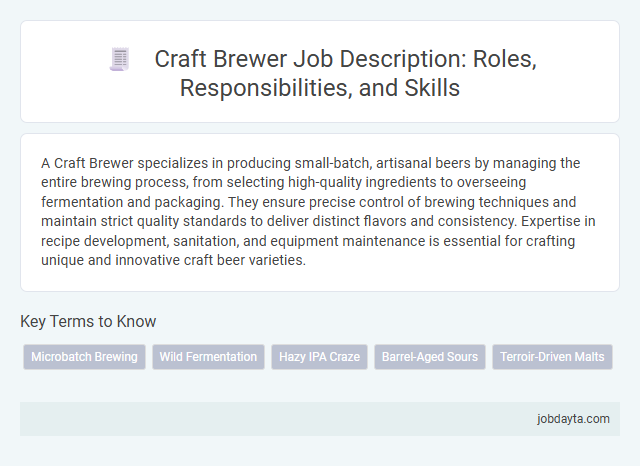 Craft Brewer Job Description: Roles, Responsibilities, and Skills

A Craft Brewer specializes in producing small-batch, artisanal beers by managing the entire brewing process, from selecting high-quality ingredients to overseeing fermentation and packaging. They ensure precise control of brewing techniques and maintain strict quality standards to deliver distinct flavors and consistency. Expertise in recipe development, sanitation, and equipment maintenance is essential for crafting unique and innovative craft beer varieties.

Key Terms to Know

Microbatch Brewing

Wild Fermentation

Hazy IPA Craze

Barrel-Aged Sours

Terroir-Driven Malts

jobdayta.com