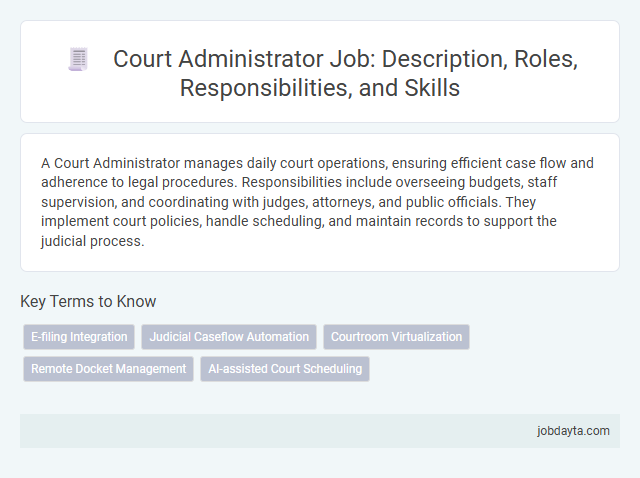 Court Administrator Job: Description, Roles, Responsibilities, and Skills

A Court Administrator manages daily court operations, ensuring efficient case flow and adherence to legal procedures. Responsibilities include overseeing budgets, staff supervision, and coordinating with judges, attorneys, and public officials. They implement court policies, handle scheduling, and maintain records to support the judicial process.

Key Terms to Know

E-filing Integration

Judicial Caseflow Automation

Courtroom Virtualization

Remote Docket Management

AI-assisted Court Scheduling

jobdayta.com