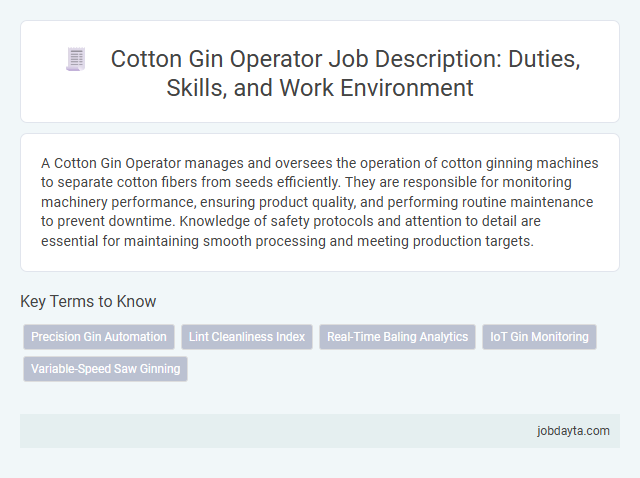 Cotton Gin Operator Job Description: Duties, Skills, and Work Environment

A Cotton Gin Operator manages and oversees the operation of cotton ginning machines to separate cotton fibers from seeds efficiently. They are responsible for monitoring machinery performance, ensuring product quality, and performing routine maintenance to prevent downtime. Knowledge of safety protocols and attention to detail are essential for maintaining smooth processing and meeting production targets.

Key Terms to Know

Precision Gin Automation

Lint Cleanliness Index

Real-Time Baling Analytics

IoT Gin Monitoring

Variable-Speed Saw Ginning

jobdayta.com