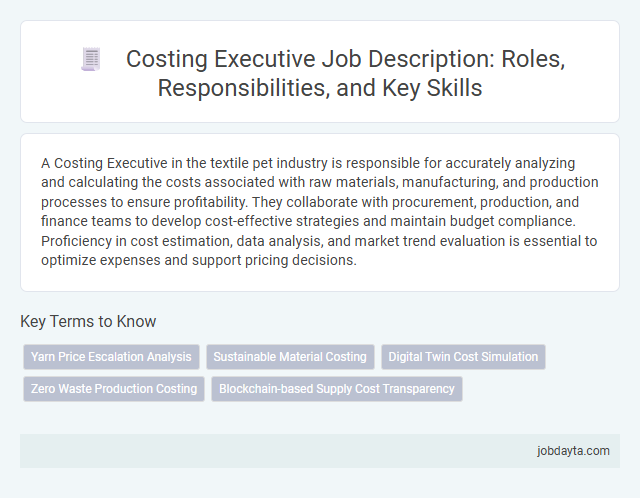 Costing Executive Job Description: Roles, Responsibilities, and Key Skills

A Costing Executive in the textile pet industry is responsible for accurately analyzing and calculating the costs associated with raw materials, manufacturing, and production processes to ensure profitability. They collaborate with procurement, production, and finance teams to develop cost-effective strategies and maintain budget compliance. Proficiency in cost estimation, data analysis, and market trend evaluation is essential to optimize expenses and support pricing decisions.

Key Terms to Know

Yarn Price Escalation Analysis
Sustainable Material Costing
Digital Twin Cost Simulation
Zero Waste Production Costing
Blockchain-based Supply Cost Transparency

jobdayta.com