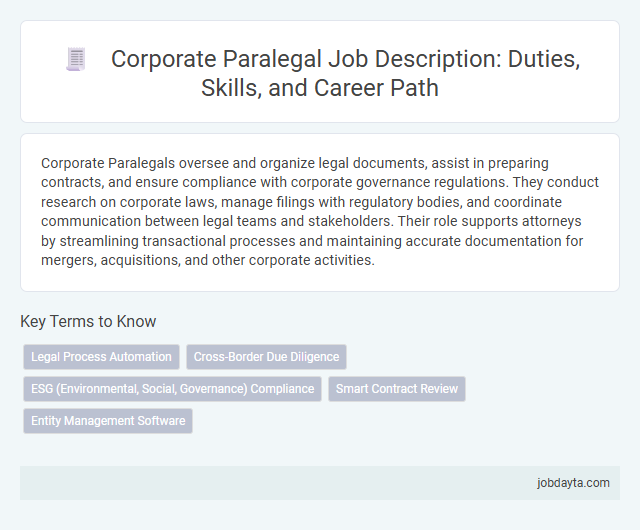 Corporate Paralegal Job Description: Duties, Skills, and Career Path

Corporate Paralegals oversee and organize legal documents, assist in preparing contracts, and ensure compliance with corporate governance regulations. They conduct research on corporate laws, manage filings with regulatory bodies, and coordinate communication between legal teams and stakeholders. Their role supports attorneys by streamlining transactional processes and maintaining accurate documentation for mergers, acquisitions, and other corporate activities.

Key Terms to Know

Legal Process Automation

Cross-Border Due Diligence

ESG (Environmental, Social, Governance) Compliance

Smart Contract Review

Entity Management Software

jobdayta.com