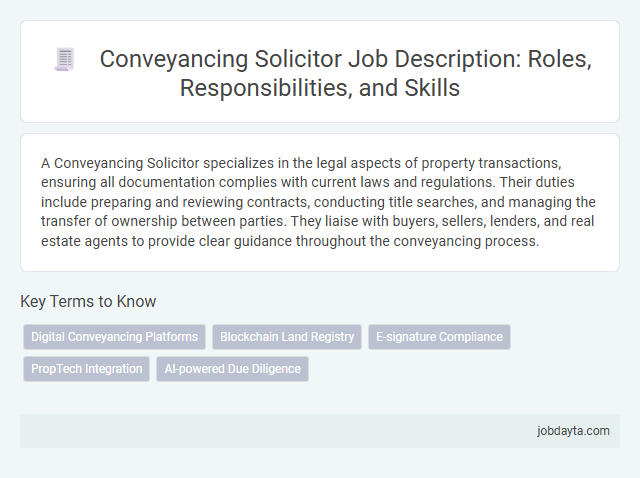 Conveyancing Solicitor Job Description: Roles, Responsibilities, and Skills

A Conveyancing Solicitor specializes in the legal aspects of property transactions, ensuring all documentation complies with current laws and regulations. Their duties include preparing and reviewing contracts, conducting title searches, and managing the transfer of ownership between parties. They liaise with buyers, sellers, lenders, and real estate agents to provide clear guidance throughout the conveyancing process.

Key Terms to Know

Digital Conveyancing Platforms
Blockchain Land Registry
E-signature Compliance
PropTech Integration
AI-powered Due Diligence

jobdayta.com