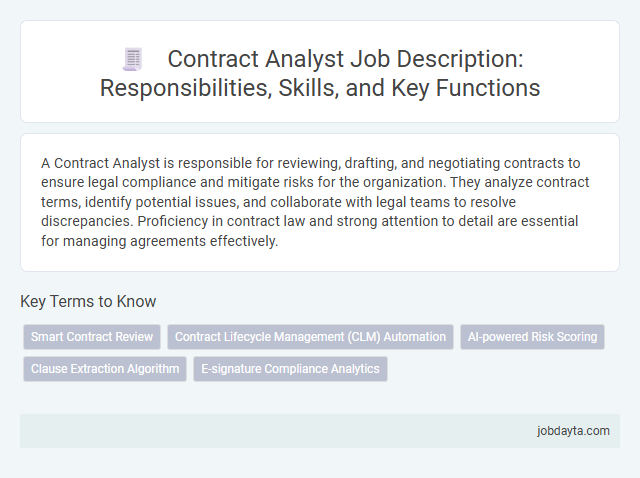 Contract Analyst Job Description: Responsibilities, Skills, and Key Functions

A Contract Analyst is responsible for reviewing, drafting, and negotiating contracts to ensure legal compliance and mitigate risks for the organization. They analyze contract terms, identify potential issues, and collaborate with legal teams to resolve discrepancies. Proficiency in contract law and strong attention to detail are essential for managing agreements effectively.

Key Terms to Know

Smart Contract Review

Contract Lifecycle Management (CLM) Automation

AI-powered Risk Scoring

Clause Extraction Algorithm

E-signature Compliance Analytics

jobdayta.com