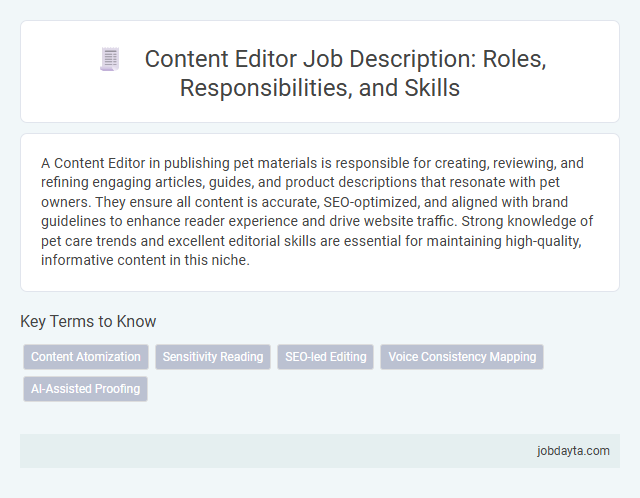 Content Editor Job Description: Roles, Responsibilities, and Skills

A Content Editor in publishing pet materials is responsible for creating, reviewing, and refining engaging articles, guides, and product descriptions that resonate with pet owners. They ensure all content is accurate, SEO-optimized, and aligned with brand guidelines to enhance reader experience and drive website traffic. Strong knowledge of pet care trends and excellent editorial skills are essential for maintaining high-quality, informative content in this niche.

Key Terms to Know

Content Atomization

Sensitivity Reading

SEO-led Editing

Voice Consistency Mapping

AI-Assisted Proofing

jobdayta.com