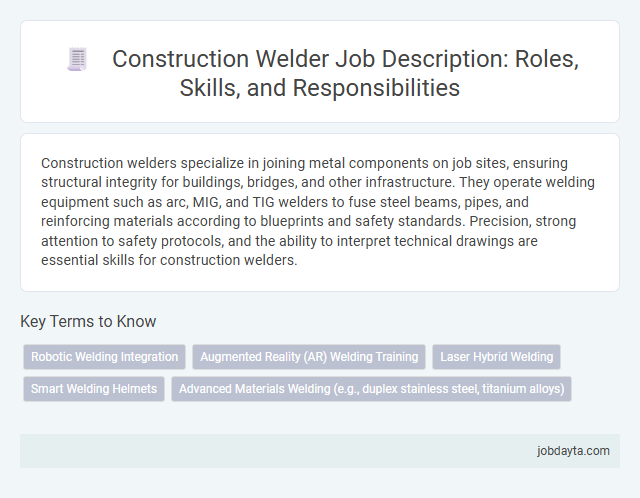 Construction Welder Job Description: Roles, Skills, and Responsibilities

Construction welders specialize in joining metal components on job sites, ensuring structural integrity for buildings, bridges, and other infrastructure. They operate welding equipment such as arc, MIG, and TIG welders to fuse steel beams, pipes, and reinforcing materials according to blueprints and safety standards. Precision, strong attention to safety protocols, and the ability to interpret technical drawings are essential skills for construction welders.

Key Terms to Know

Robotic Welding Integration

Augmented Reality (AR) Welding Training

Laser Hybrid Welding

Smart Welding Helmets

Advanced Materials Welding (e.g., duplex stainless steel, titanium alloys)

jobdayta.com