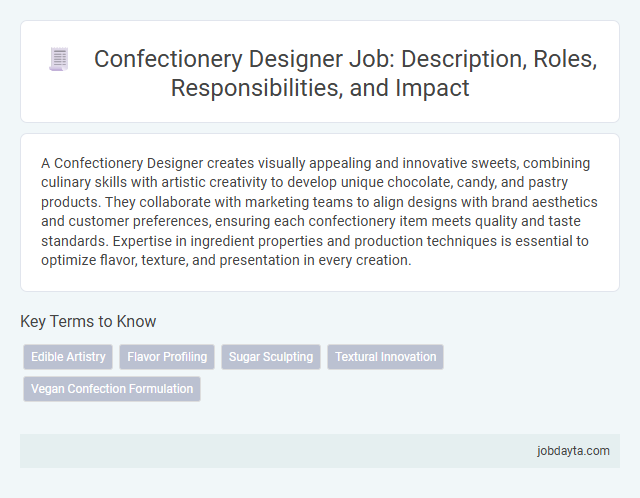 Confectionery Designer Job: Description, Roles, Responsibilities, and Impact

A Confectionery Designer creates visually appealing and innovative sweets, combining culinary skills with artistic creativity to develop unique chocolate, candy, and pastry products. They collaborate with marketing teams to align designs with brand aesthetics and customer preferences, ensuring each confectionery item meets quality and taste standards. Expertise in ingredient properties and production techniques is essential to optimize flavor, texture, and presentation in every creation.

Key Terms to Know

Edible Artistry
Flavor Profiling
Sugar Sculpting
Textural Innovation
Vegan Confection Formulation

jobdayta.com