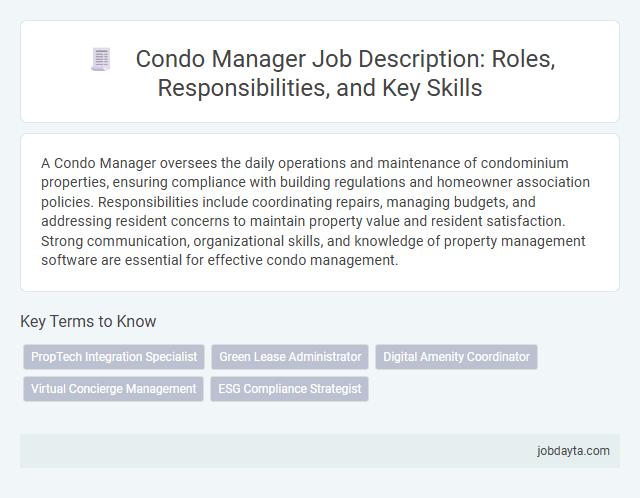 Condo Manager Job Description: Roles, Responsibilities, and Key Skills

A Condo Manager oversees the daily operations and maintenance of condominium properties, ensuring compliance with building regulations and homeowner association policies. Responsibilities include coordinating repairs, managing budgets, and addressing resident concerns to maintain property value and resident satisfaction. Strong communication, organizational skills, and knowledge of property management software are essential for effective condo management.

Key Terms to Know

PropTech Integration Specialist

Green Lease Administrator

Digital Amenity Coordinator

Virtual Concierge Management

ESG Compliance Strategist

jobdayta.com