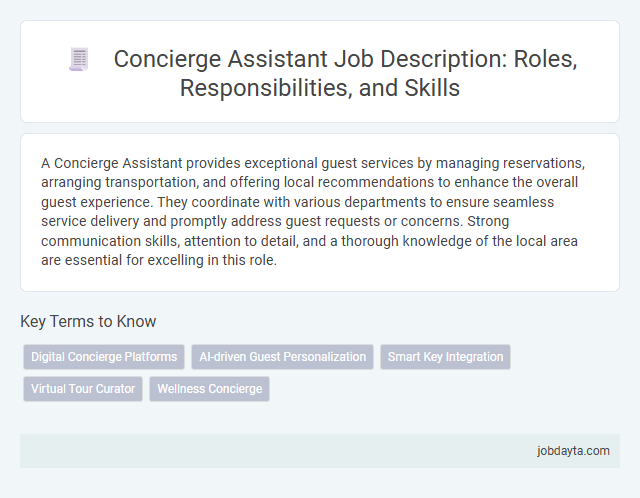 Concierge Assistant Job Description: Roles, Responsibilities, and Skills

A Concierge Assistant provides exceptional guest services by managing reservations, arranging transportation, and offering local recommendations to enhance the overall guest experience. They coordinate with various departments to ensure seamless service delivery and promptly address guest requests or concerns. Strong communication skills, attention to detail, and a thorough knowledge of the local area are essential for excelling in this role.

Key Terms to Know

Digital Concierge Platforms
AI-driven Guest Personalization
Smart Key Integration
Virtual Tour Curator
Wellness Concierge

jobdayta.com