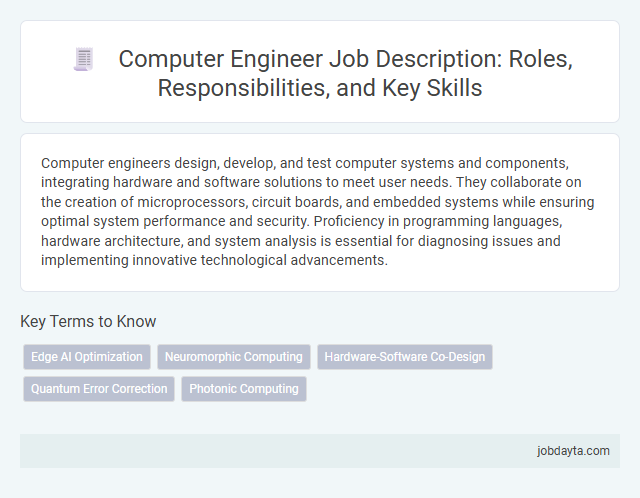 Computer Engineer Job Description: Roles, Responsibilities, and Key Skills

Computer engineers design, develop, and test computer systems and components, integrating hardware and software solutions to meet user needs. They collaborate on the creation of microprocessors, circuit boards, and embedded systems while ensuring optimal system performance and security. Proficiency in programming languages, hardware architecture, and system analysis is essential for diagnosing issues and implementing innovative technological advancements.

Key Terms to Know

Edge AI Optimization
Neuromorphic Computing
Hardware-Software Co-Design
Quantum Error Correction
Photonic Computing

jobdayta.com