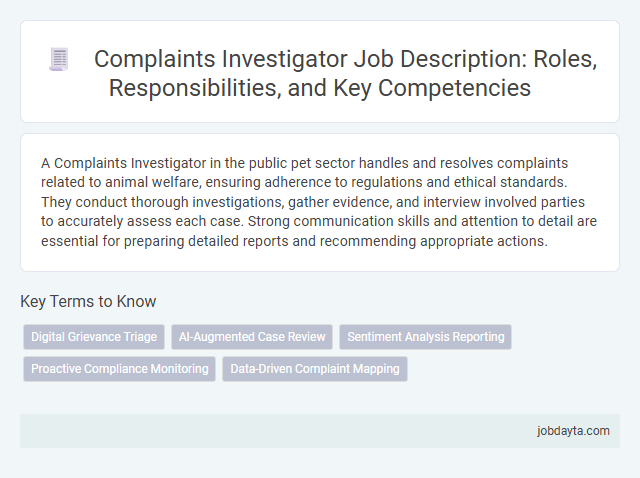 Complaints Investigator Job Description: Roles, Responsibilities, and Key Competencies

A Complaints Investigator in the public pet sector handles and resolves complaints related to animal welfare, ensuring adherence to regulations and ethical standards. They conduct thorough investigations, gather evidence, and interview involved parties to accurately assess each case. Strong communication skills and attention to detail are essential for preparing detailed reports and recommending appropriate actions.

Key Terms to Know

Digital Grievance Triage
AI-Augmented Case Review
Sentiment Analysis Reporting
Proactive Compliance Monitoring
Data-Driven Complaint Mapping

jobdayta.com