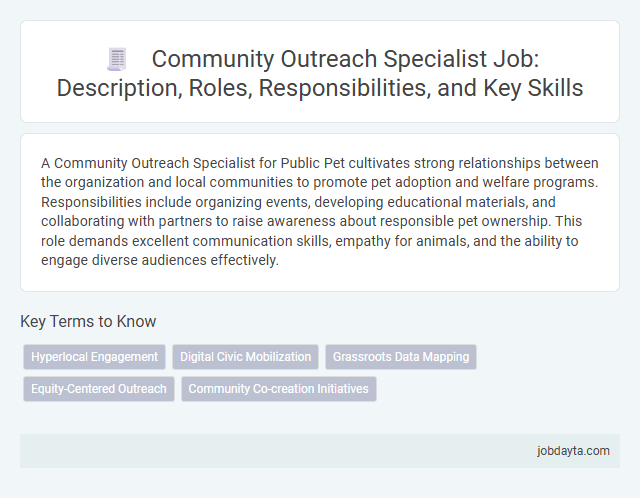 Community Outreach Specialist Job: Description, Roles, Responsibilities, and Key Skills

A Community Outreach Specialist for Public Pet cultivates strong relationships between the organization and local communities to promote pet adoption and welfare programs. Responsibilities include organizing events, developing educational materials, and collaborating with partners to raise awareness about responsible pet ownership. This role demands excellent communication skills, empathy for animals, and the ability to engage diverse audiences effectively.

Key Terms to Know

Hyperlocal Engagement

Digital Civic Mobilization

Grassroots Data Mapping

Equity-Centered Outreach

Community Co-creation Initiatives

jobdayta.com