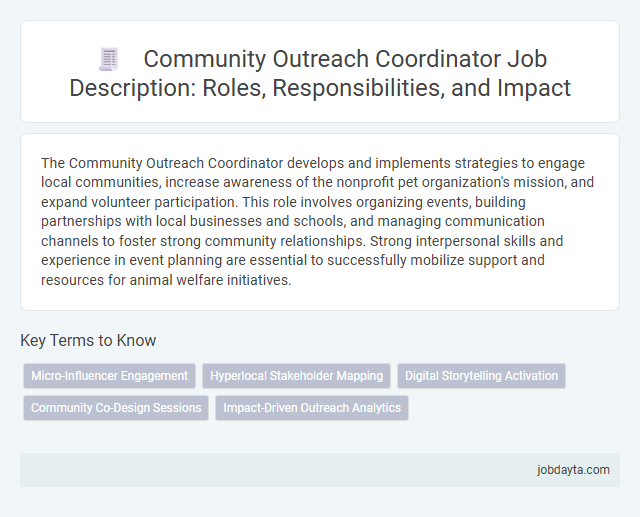 Community Outreach Coordinator Job Description: Roles, Responsibilities, and Impact

The Community Outreach Coordinator develops and implements strategies to engage local communities, increase awareness of the nonprofit pet organization's mission, and expand volunteer participation. This role involves organizing events, building partnerships with local businesses and schools, and managing communication channels to foster strong community relationships. Strong interpersonal skills and experience in event planning are essential to successfully mobilize support and resources for animal welfare initiatives.

Key Terms to Know

Micro-Influencer Engagement
Hyperlocal Stakeholder Mapping
Digital Storytelling Activation
Community Co-Design Sessions
Impact-Driven Outreach Analytics

jobdayta.com