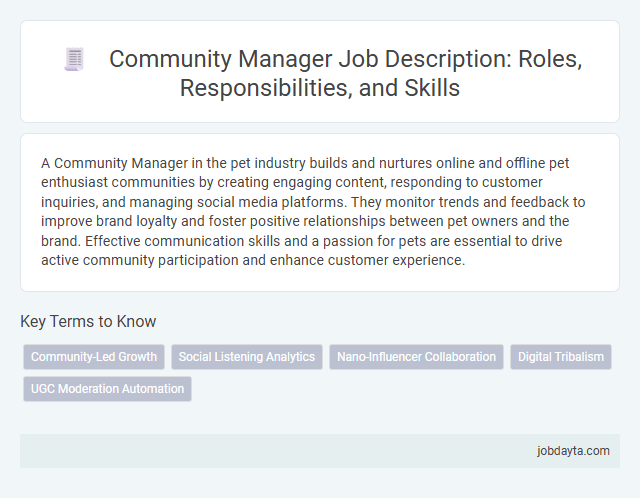 Community Manager Job Description: Roles, Responsibilities, and Skills

A Community Manager in the pet industry builds and nurtures online and offline pet enthusiast communities by creating engaging content, responding to customer inquiries, and managing social media platforms. They monitor trends and feedback to improve brand loyalty and foster positive relationships between pet owners and the brand. Effective communication skills and a passion for pets are essential to drive active community participation and enhance customer experience.

Key Terms to Know

Community-Led Growth
Social Listening Analytics
Nano-Influencer Collaboration
Digital Tribalism
UGC Moderation Automation

jobdayta.com