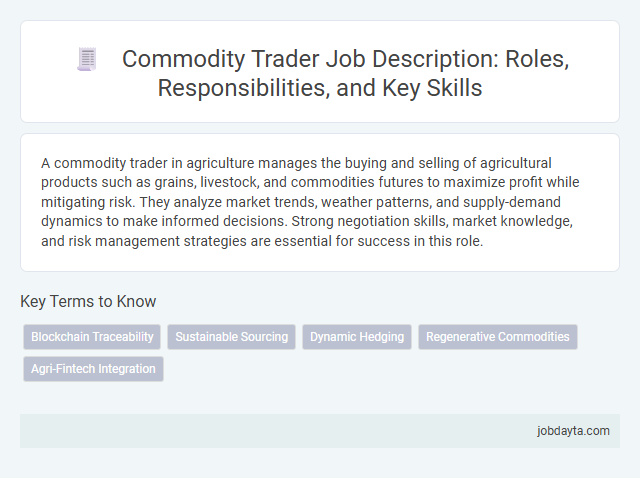 Commodity Trader Job Description: Roles, Responsibilities, and Key Skills

A commodity trader in agriculture manages the buying and selling of agricultural products such as grains, livestock, and commodities futures to maximize profit while mitigating risk. They analyze market trends, weather patterns, and supply-demand dynamics to make informed decisions. Strong negotiation skills, market knowledge, and risk management strategies are essential for success in this role.

Key Terms to Know

Blockchain Traceability

Sustainable Sourcing

Dynamic Hedging

Regenerative Commodities

Agri-Fintech Integration

jobdayta.com