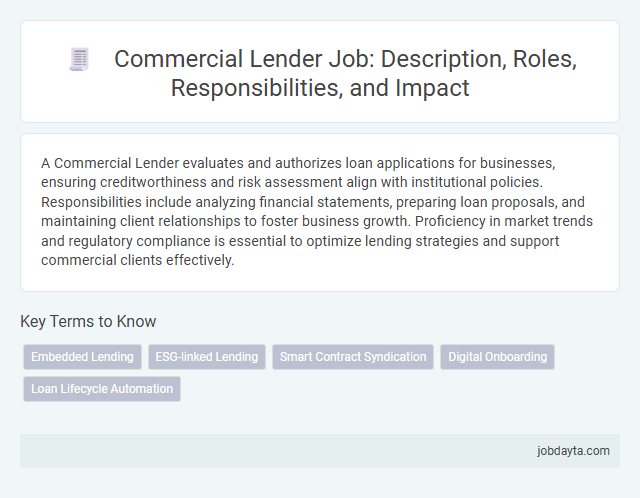 Commercial Lender Job: Description, Roles, Responsibilities, and Impact

A Commercial Lender evaluates and authorizes loan applications for businesses, ensuring creditworthiness and risk assessment align with institutional policies. Responsibilities include analyzing financial statements, preparing loan proposals, and maintaining client relationships to foster business growth. Proficiency in market trends and regulatory compliance is essential to optimize lending strategies and support commercial clients effectively.

Key Terms to Know

Embedded Lending
ESG-linked Lending
Smart Contract Syndication
Digital Onboarding
Loan Lifecycle Automation

jobdayta.com