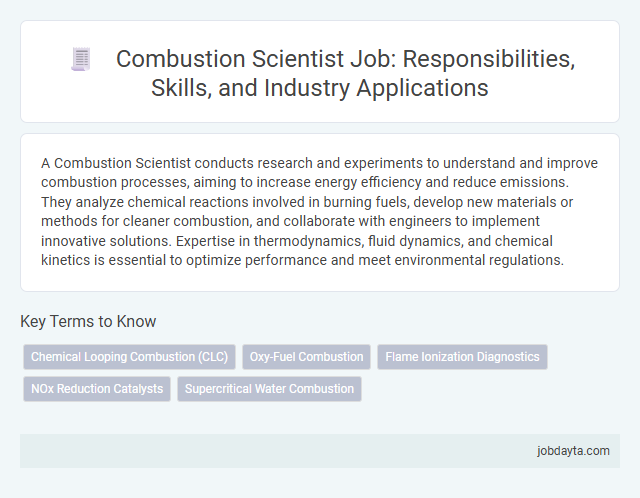 Combustion Scientist Job: Responsibilities, Skills, and Industry Applications

A Combustion Scientist conducts research and experiments to understand and improve combustion processes, aiming to increase energy efficiency and reduce emissions. They analyze chemical reactions involved in burning fuels, develop new materials or methods for cleaner combustion, and collaborate with engineers to implement innovative solutions. Expertise in thermodynamics, fluid dynamics, and chemical kinetics is essential to optimize performance and meet environmental regulations.

Key Terms to Know

Chemical Looping Combustion (CLC)
Oxy-Fuel Combustion
Flame Ionization Diagnostics
NOx Reduction Catalysts
Supercritical Water Combustion

jobdayta.com