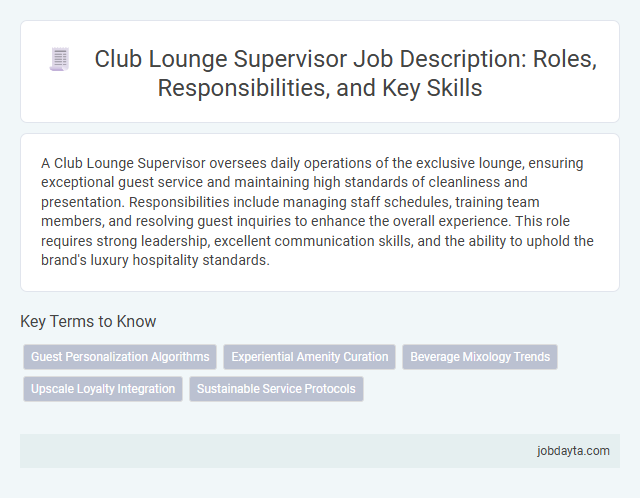 Club Lounge Supervisor Job Description: Roles, Responsibilities, and Key Skills

A Club Lounge Supervisor oversees daily operations of the exclusive lounge, ensuring exceptional guest service and maintaining high standards of cleanliness and presentation. Responsibilities include managing staff schedules, training team members, and resolving guest inquiries to enhance the overall experience. This role requires strong leadership, excellent communication skills, and the ability to uphold the brand's luxury hospitality standards.

Key Terms to Know

Guest Personalization Algorithms
Experiential Amenity Curation
Beverage Mixology Trends
Upscale Loyalty Integration
Sustainable Service Protocols

jobdayta.com